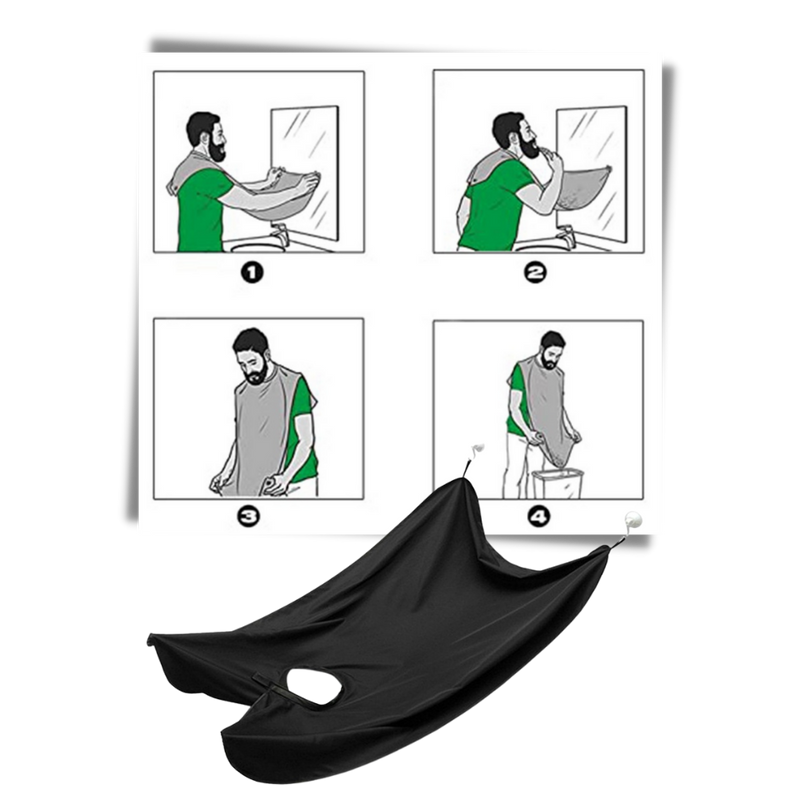 1

2

3

4