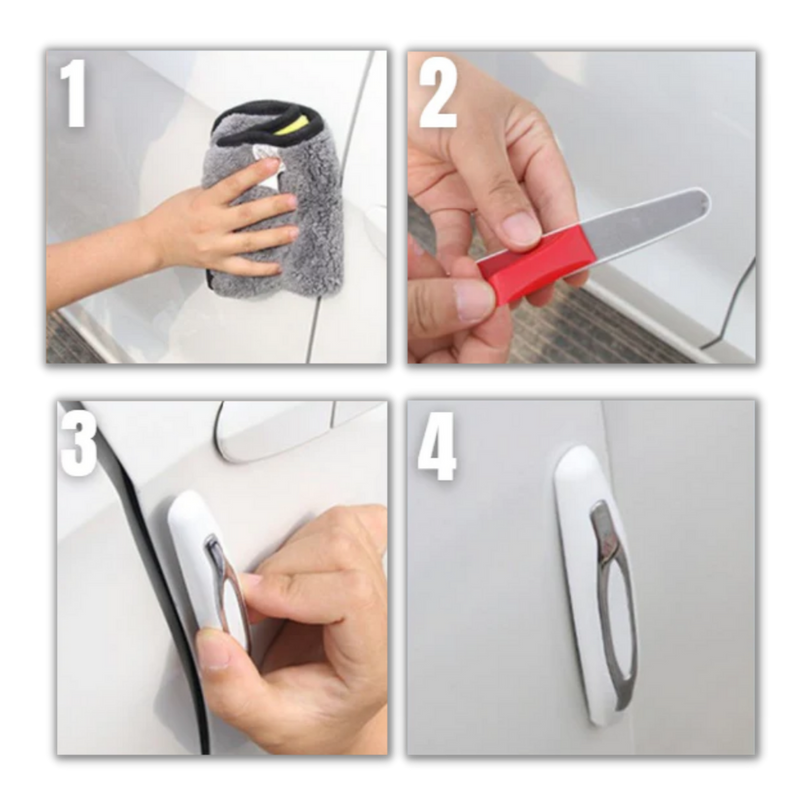 1

2

3

4