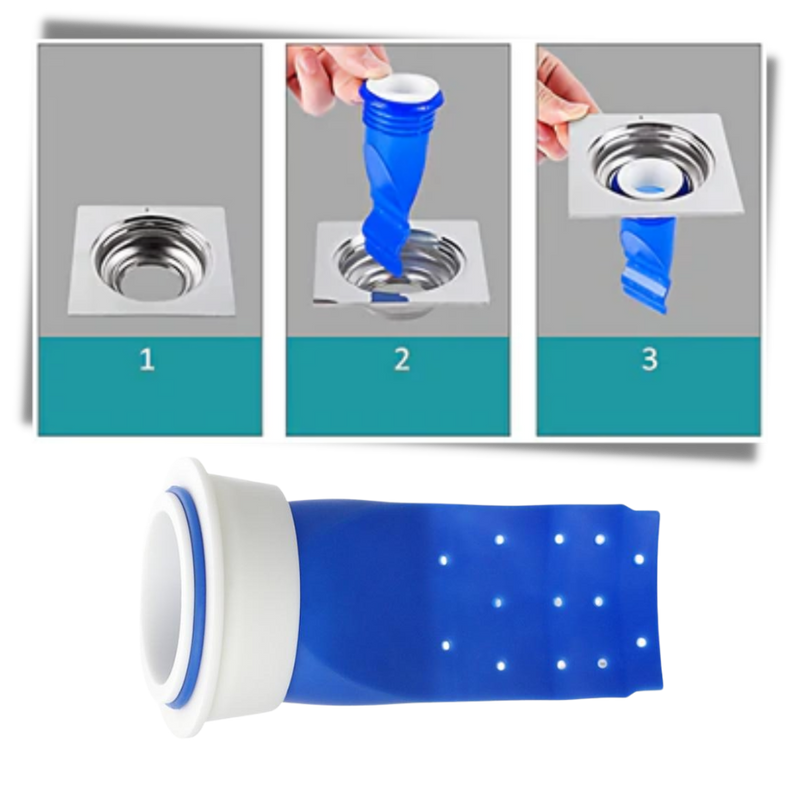 1

2

3