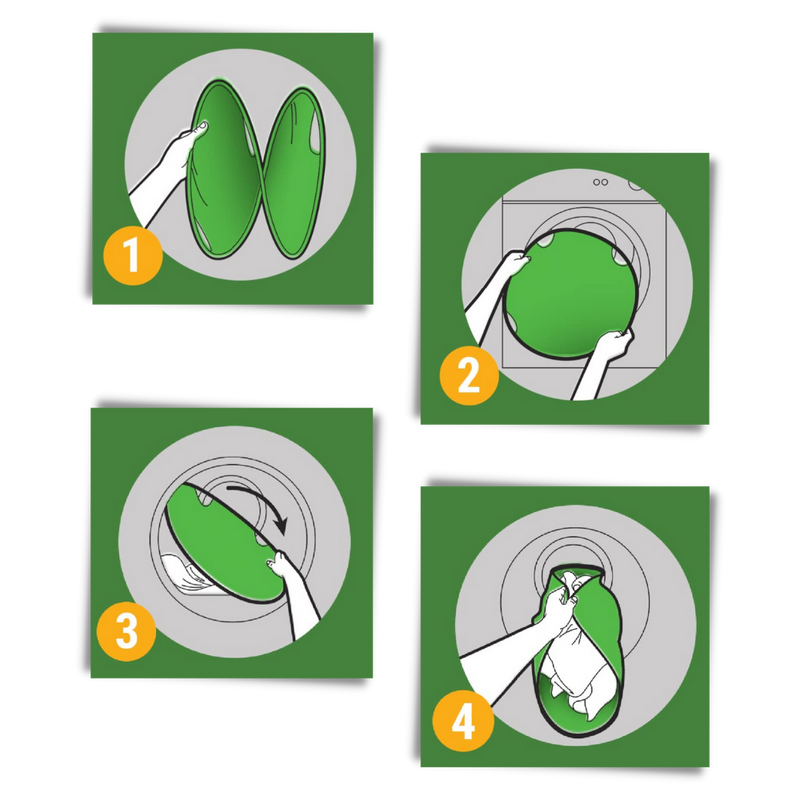 1

2

3

4