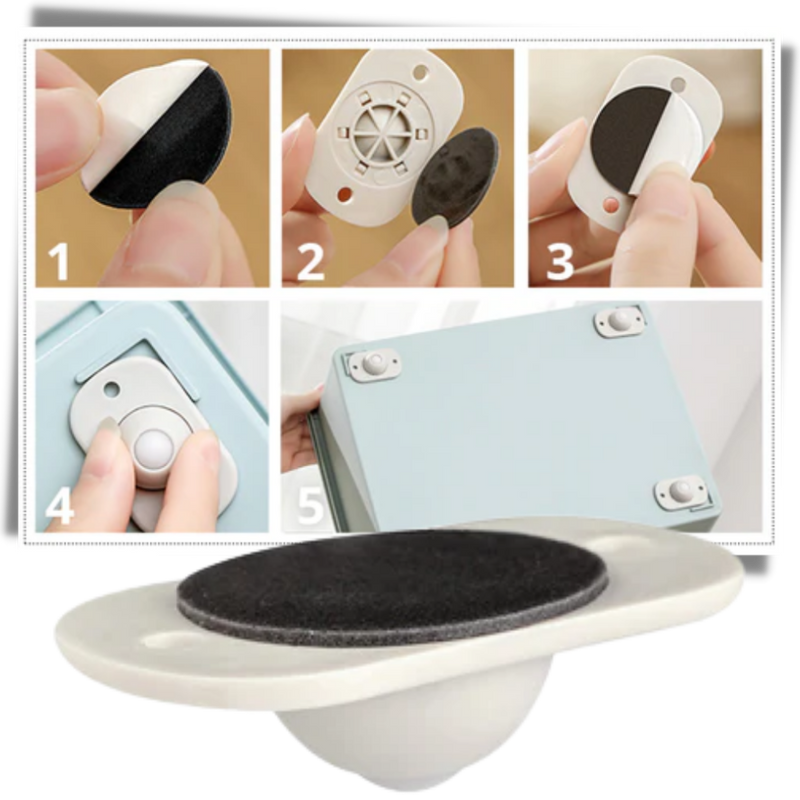 1
2
3
4
5