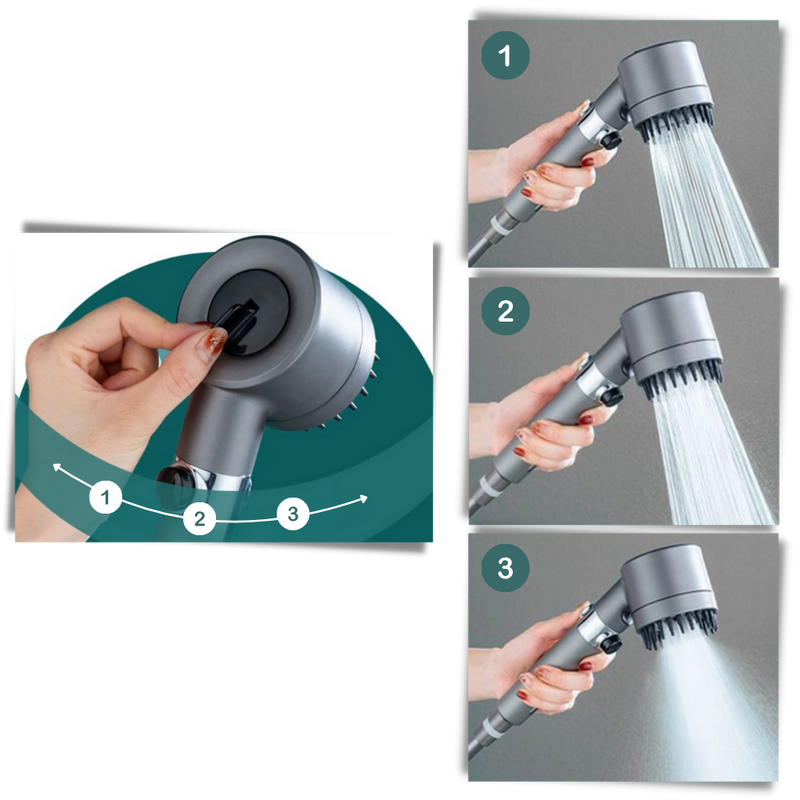 1
2
3
1
2
3