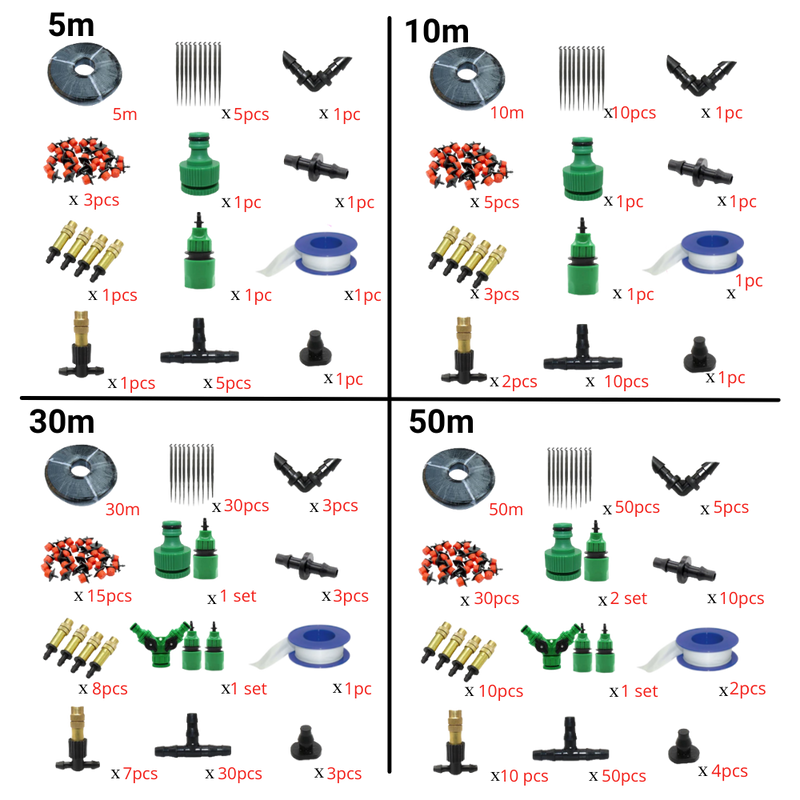 5m

5m x 5pcs x 1pc

x 3pcs x 1pc x 1pc

x 1pcs x 1pc x 1pc

x 1pcs x 5pcs x 1pc

10m

10m x 10pcs x 1pc

x 5pcs x 1pc x 1pc

x 3pcs x 1pc x 1pc

x 2pcs x 10pcs x 1pc

30m

30m x 30pcs x 3pcs

x 15pcs x 1 set x 3pcs

x 8pcs x 1 set x 1pc

x 7pcs x 30pcs x 3pcs

50m

50m x 50pcs x 5pcs

x 30pcs x 2 set x 10pcs

x 10pcs x 1 set x 2pcs

x 10 pcs x 50pcs x 4pcs