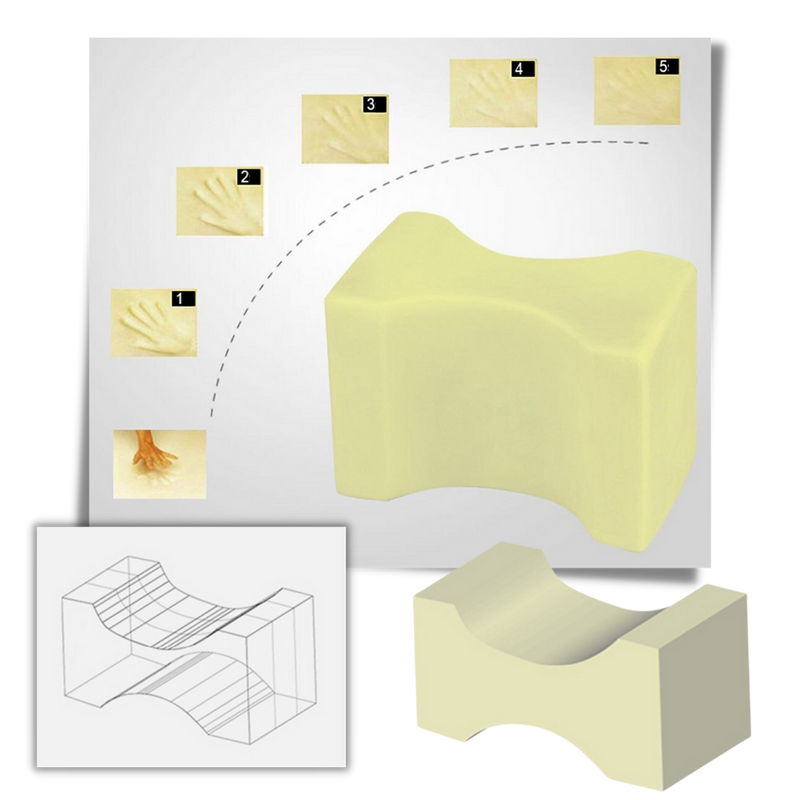 1
2
3
4
5