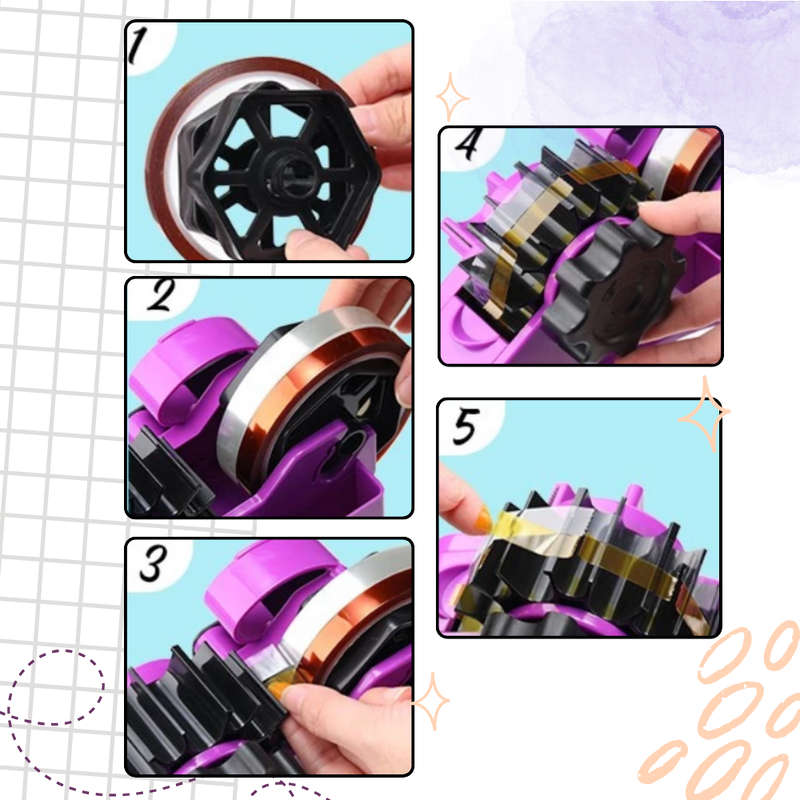 1

2

3

4

5