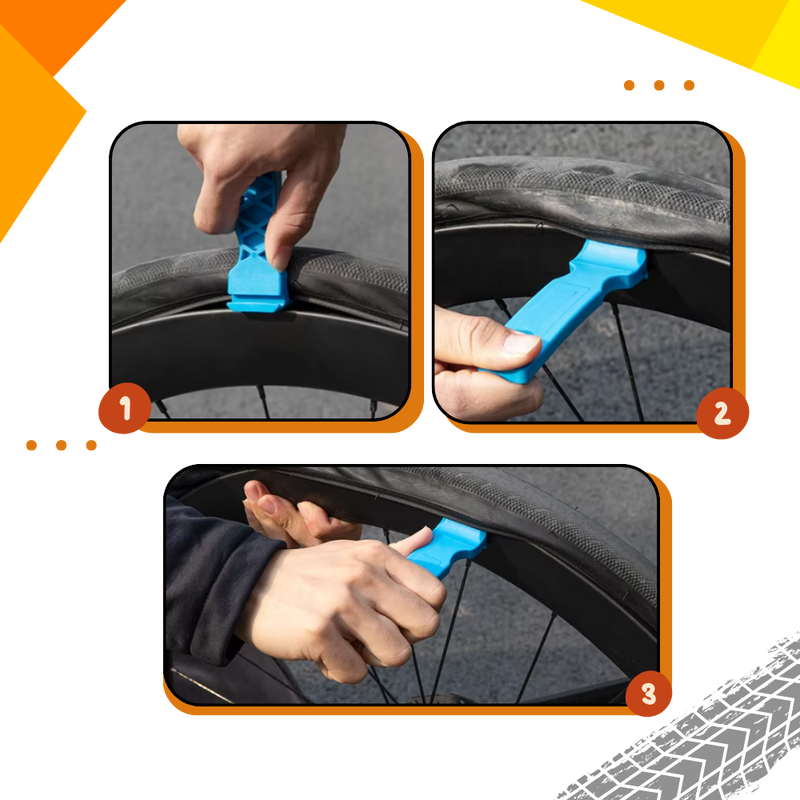 1

2

3