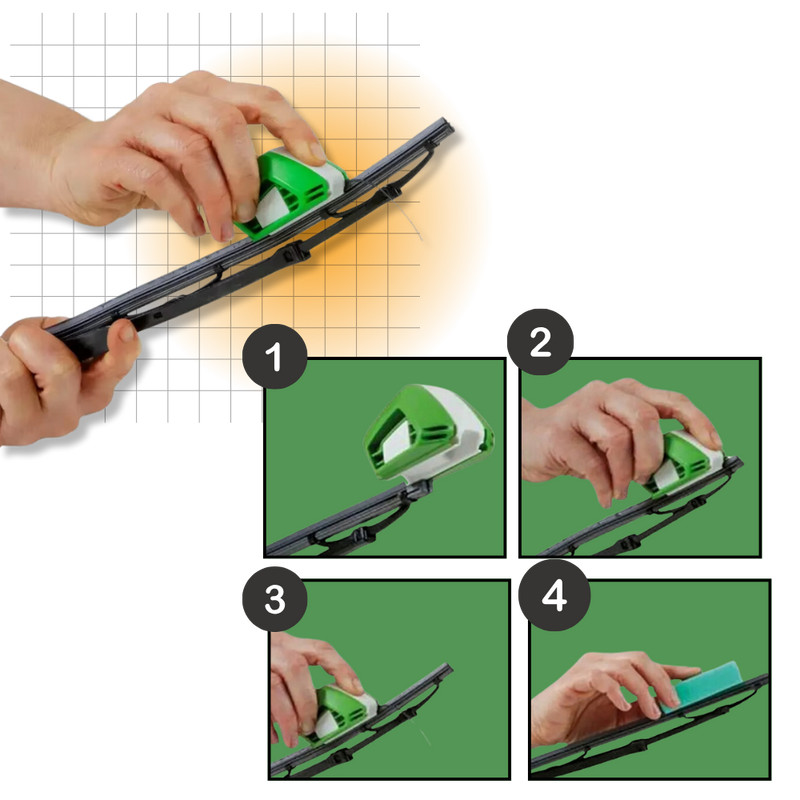 1

2

3

4