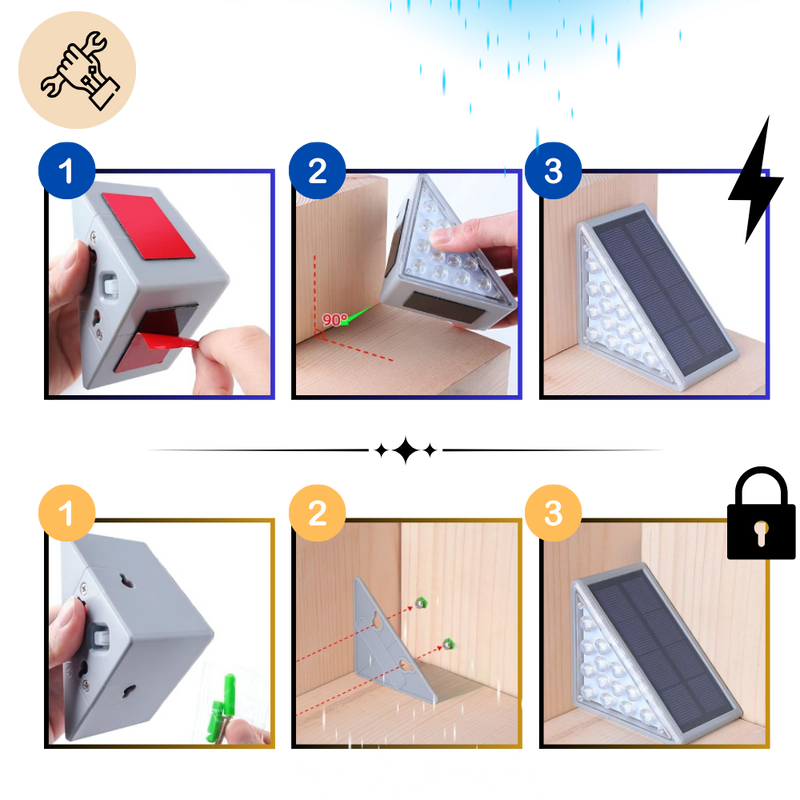 1

2

90°

3

1

2

3